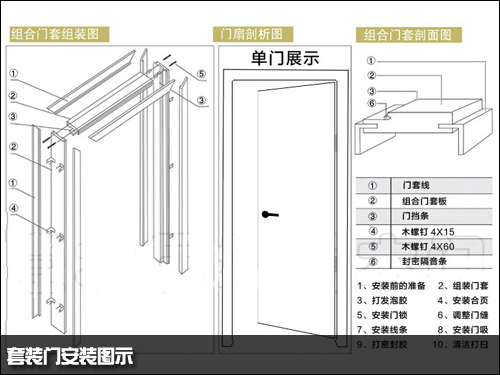 组合门套组装图

①
②
③
②
①
④
⑤
③

门扇剖析图

单门展示

组合门套剖面图

①
②
③
⑥

| ① | 门套线 |
|---|---|
| ② | 组合门套板 |
| ③ | 门挡条 |
| ④ | 木螺钉 4X15 |
| ⑤ | 木螺钉 4X60 |
| ⑥ | 封密隔音条 |

1、安装前的准备　2、组装门套
3、打发泡胶　4、安装合页
5、安装门锁　6、调整门缝
7、安装线条　8、安装门吸
9、打密封胶　10、清洁打扫

套装门安装图示